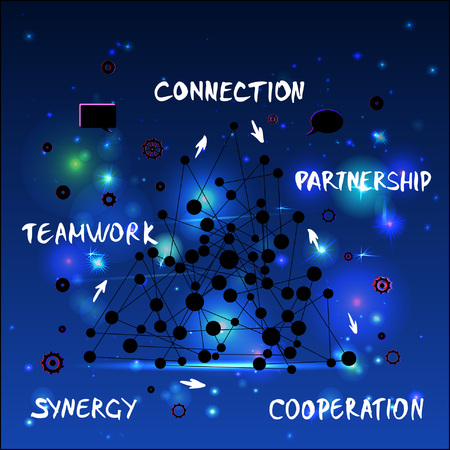 CONNECTION

PARTNERSHIP

TEAMWORK

SYNERGY

COOPERATION