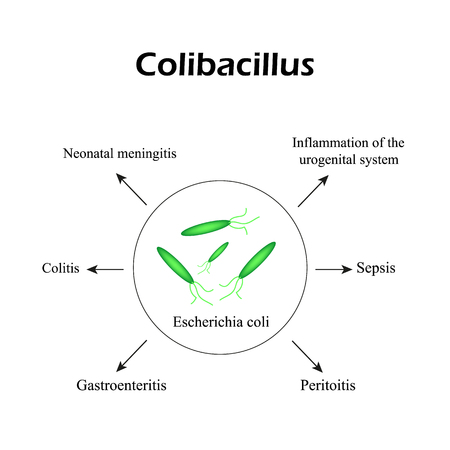 Colibacillus

Neonatal meningitis

Inflammation of the urogenital system

Colitis

Sepsis

Escherichia coli

Gastroenteritis

Peritoitis